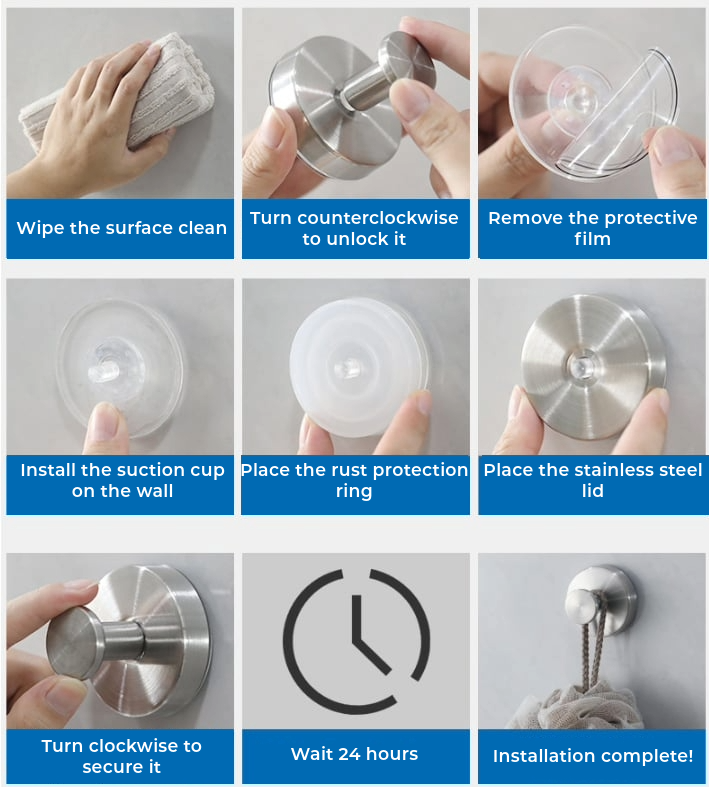 Wipe the surface clean

Turn counterclockwise to unlock it

Remove the protective film

Install the suction cup on the wall

Place the rust protection ring

Place the stainless steel lid

Turn clockwise to secure it

Wait 24 hours

Installation complete!